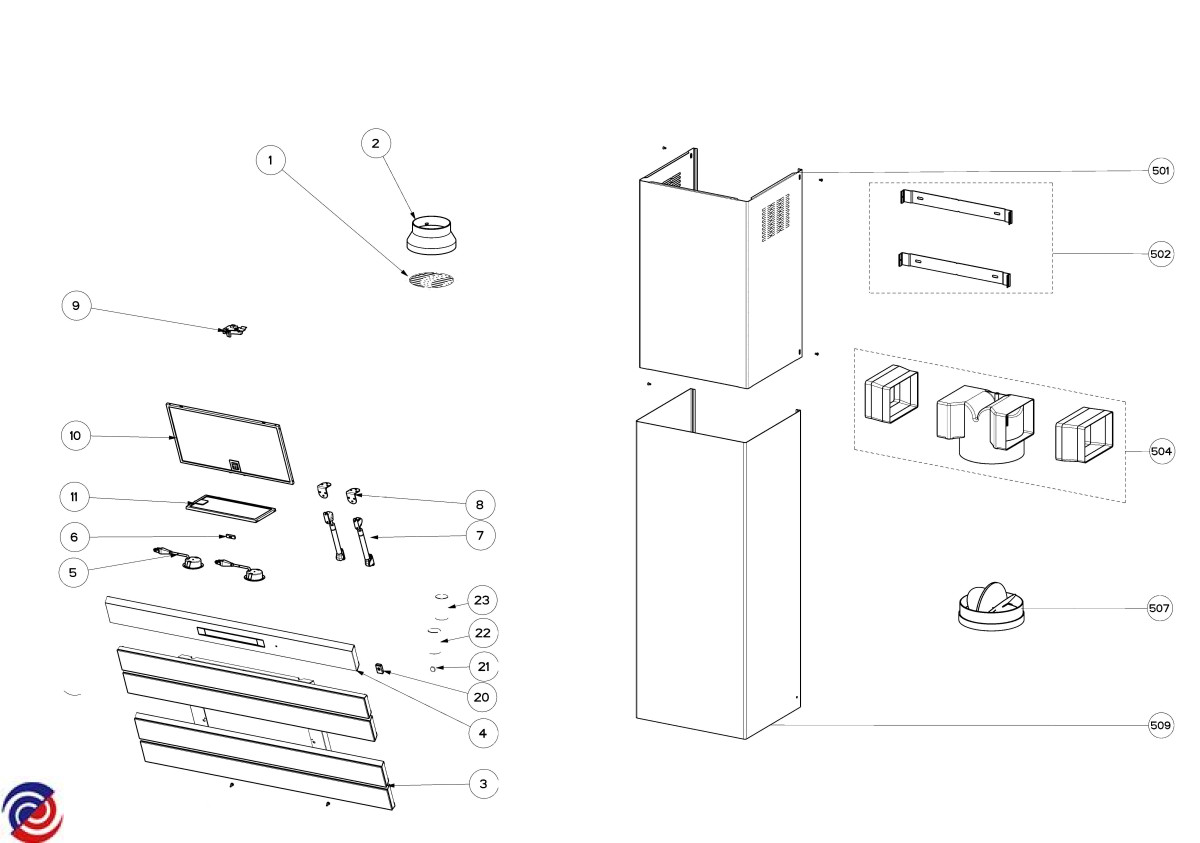 1
2
9
10
11
6
5
8
7
23
22
21
20
4
3
501
502
504
507
509